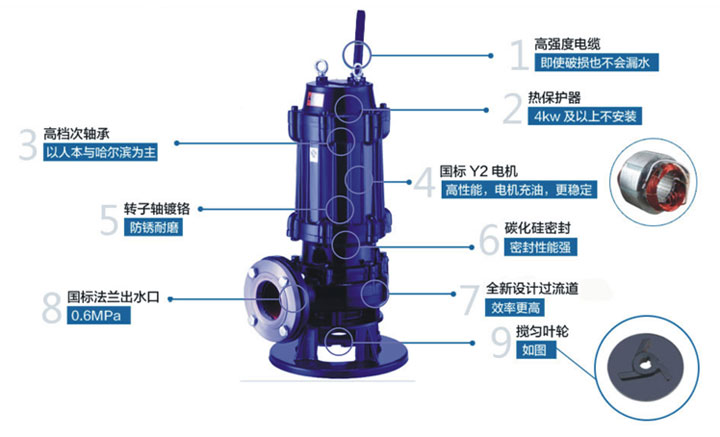 1 高强度电缆
即使破损也不会漏水

2 热保护器
4kw 及以上不安装

3 高档次轴承
以人本与哈尔滨为主

4 国标 Y2 电机
高性能，电机充油，更稳定

5 转子轴镀铬
防锈耐磨

6 碳化硅密封
密封性能强

7 全新设计过流道
效率更高

8 国标法兰出水口
0.6MPa

9 搅匀叶轮
如图