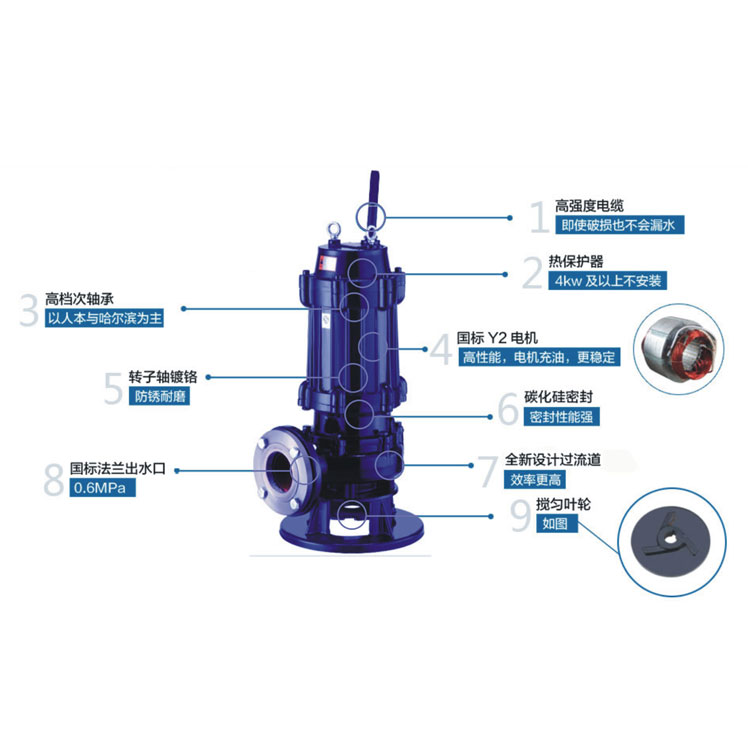 1 高强度电缆
即使破损也不会漏水

2 热保护器
4kw 及以上不安装

3 高档次轴承
以人本与哈尔滨为主

4 国标 Y2 电机
高性能，电机充油，更稳定

5 转子轴镀铬
防锈耐磨

6 碳化硅密封
密封性能强

7 全新设计过流道
效率更高

8 国标法兰出水口
0.6MPa

9 搅匀叶轮
如图